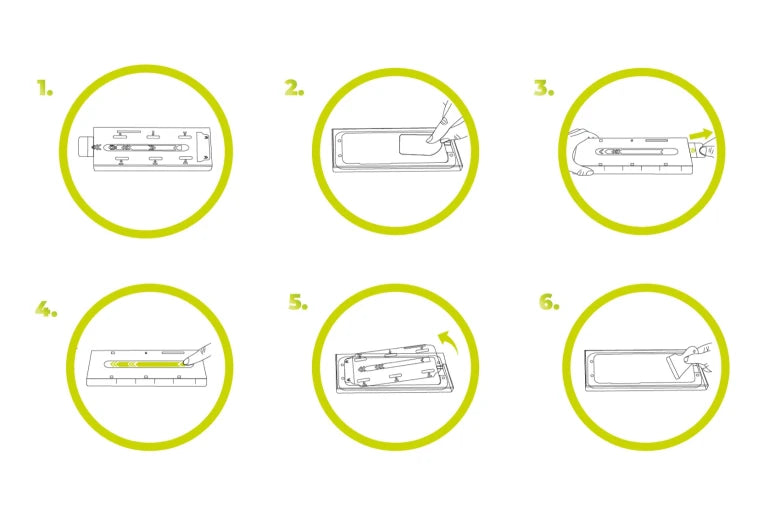 1.

2.

3.

4.

5.

6.