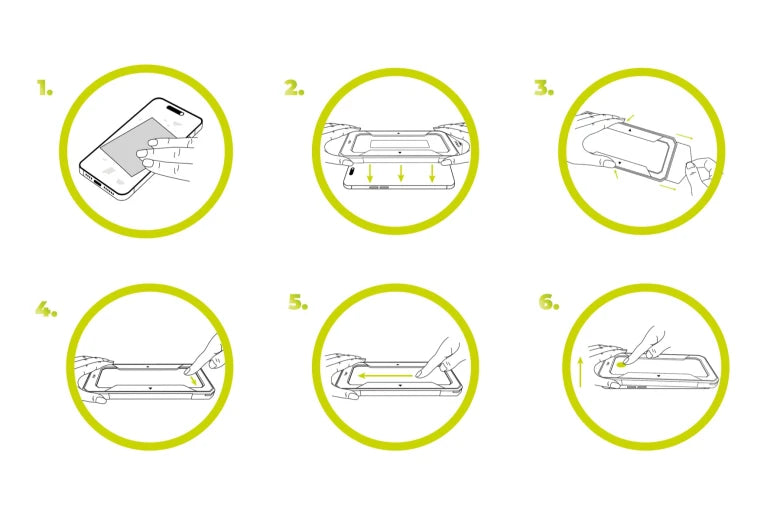 1.

2.

3.

4.

5.

6.