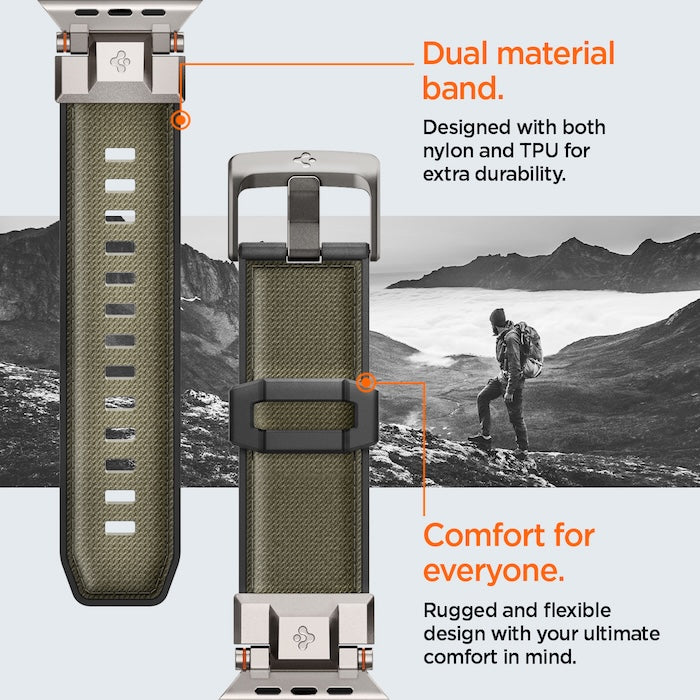 Dual material band.

Designed with both nylon and TPU for extra durability.

Comfort for everyone.

Rugged and flexible design with your ultimate comfort in mind.