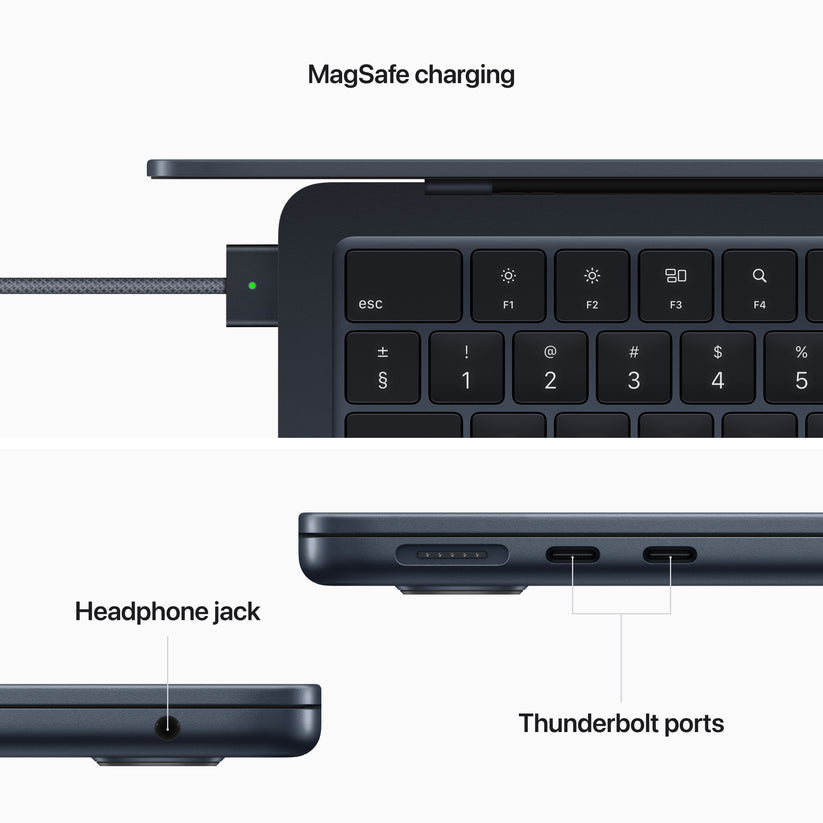 MagSafe charging

esc

F1

F2

F3

F4

±
§

!
1

@
2

#
3

$
4

%
5

Headphone jack

Thunderbolt ports