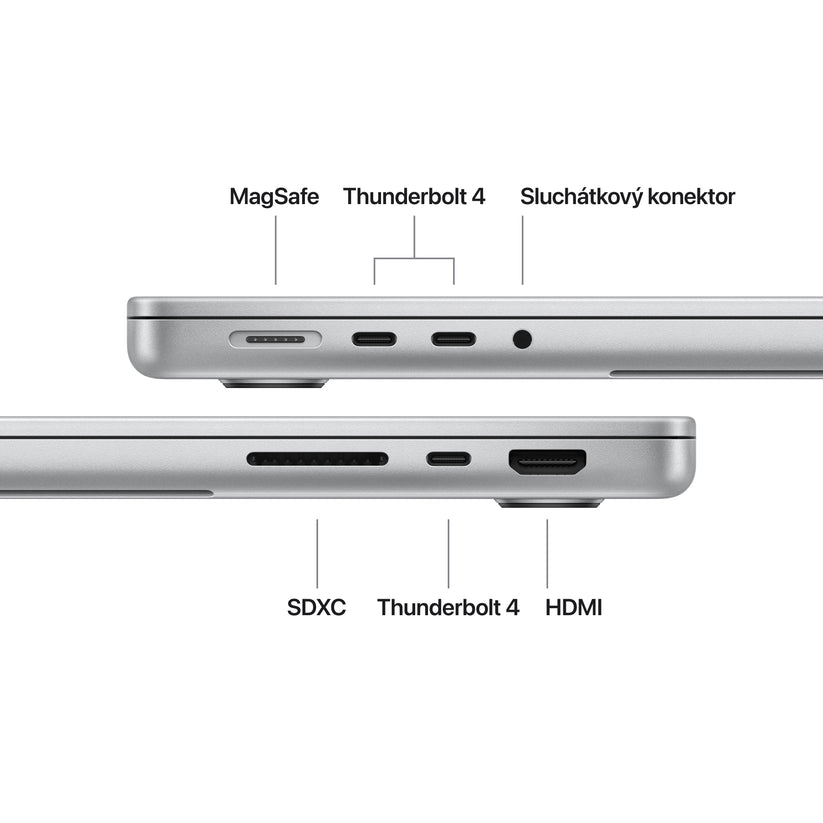 MagSafe Thunderbolt 4 Sluchátkový konektor

SDXC Thunderbolt 4 HDMI