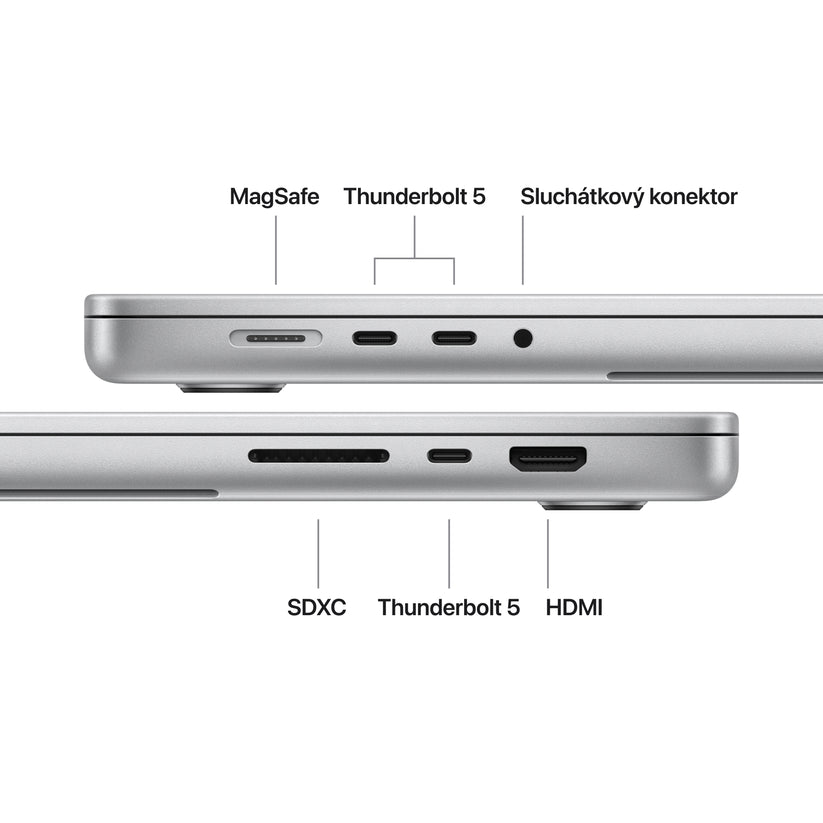 MagSafe Thunderbolt 5 Sluchátkový konektor

SDXC Thunderbolt 5 HDMI