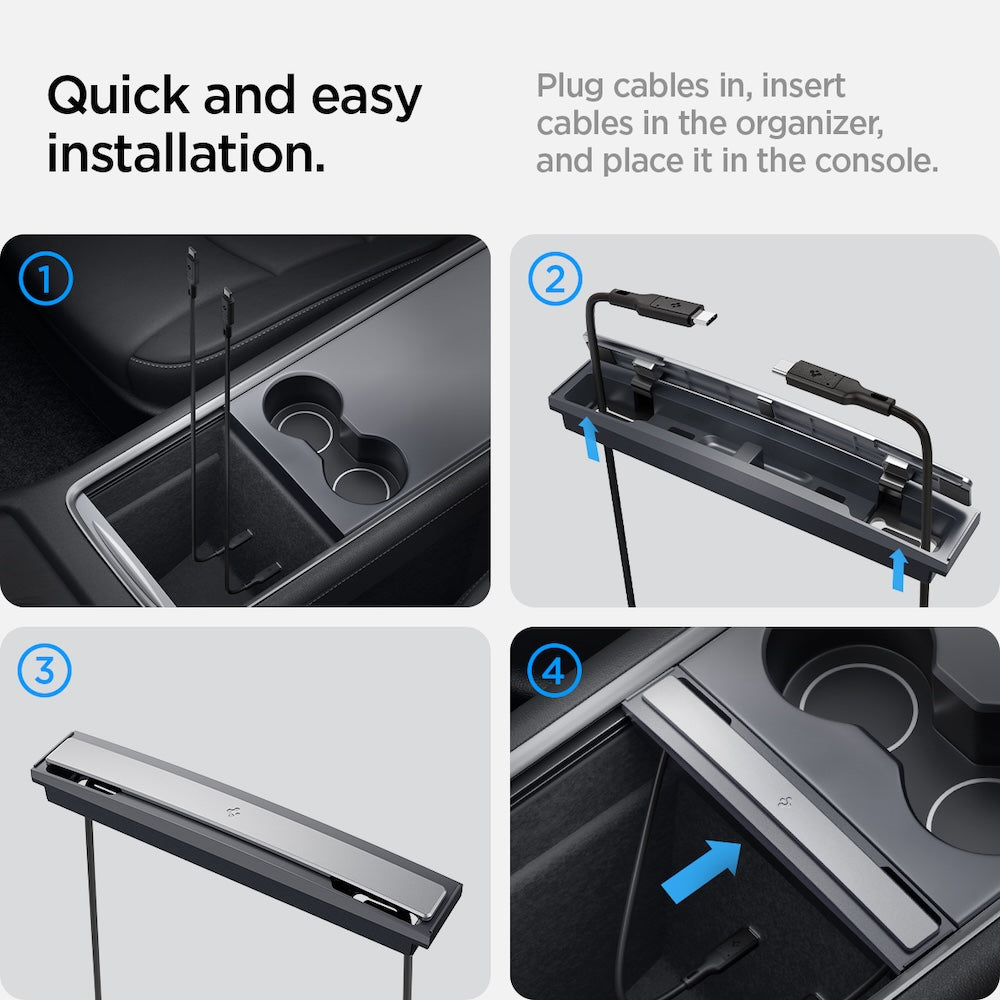 Quick and easy installation.

Plug cables in, insert cables in the organizer, and place it in the console.

1

2

3

4