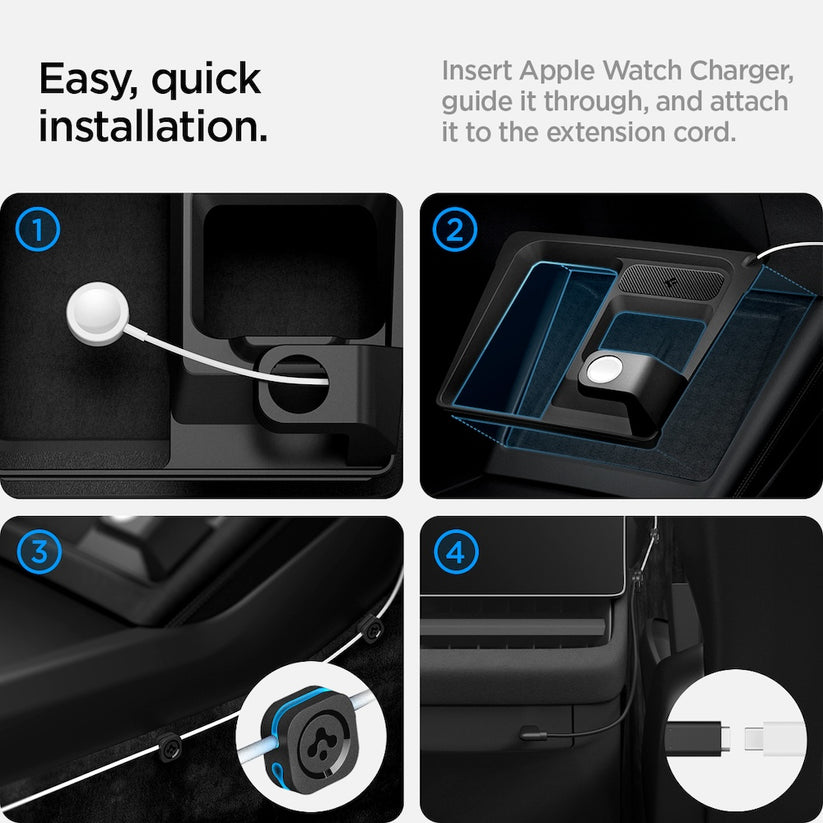 Easy, quick installation.

Insert Apple Watch Charger, guide it through, and attach it to the extension cord.

1

2

3

4