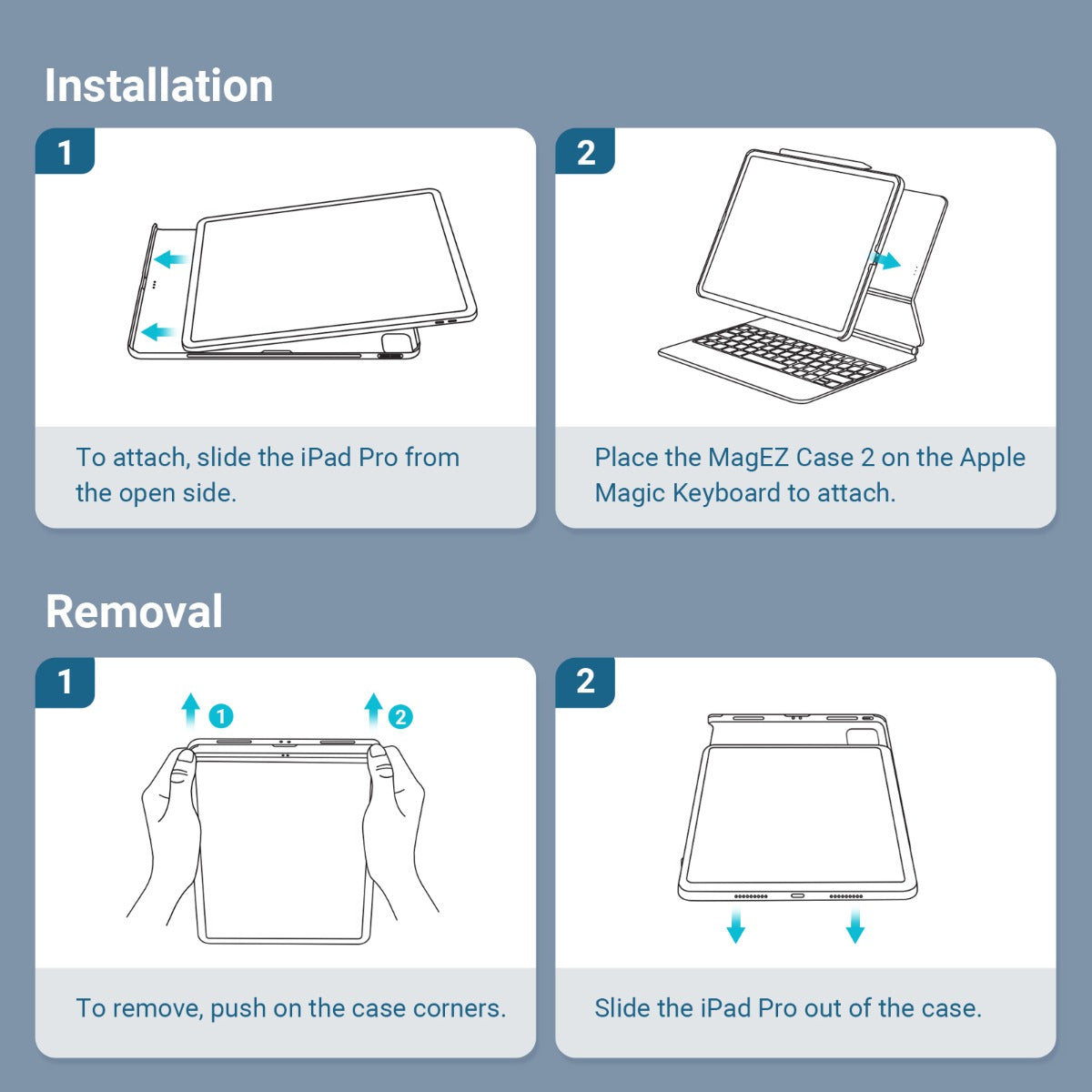 Installation

1

To attach, slide the iPad Pro from the open side.

2

Place the MagEZ Case 2 on the Apple Magic Keyboard to attach.

Removal

1

1

2

To remove, push on the case corners.

2

Slide the iPad Pro out of the case.